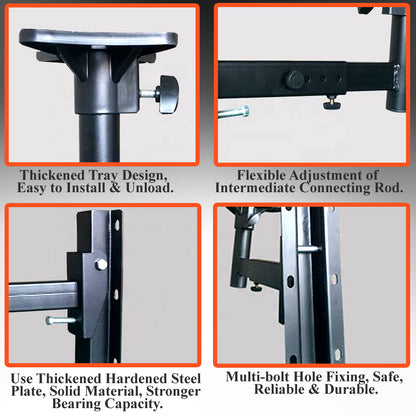 Thickened Tray Design, Easy to Install & Unload.

Flexible Adjustment of Intermediate Connecting Rod.

Use Thickened Hardened Steel Plate, Solid Material, Stronger Bearing Capacity.

Multi-bolt Hole Fixing, Safe, Reliable & Durable.