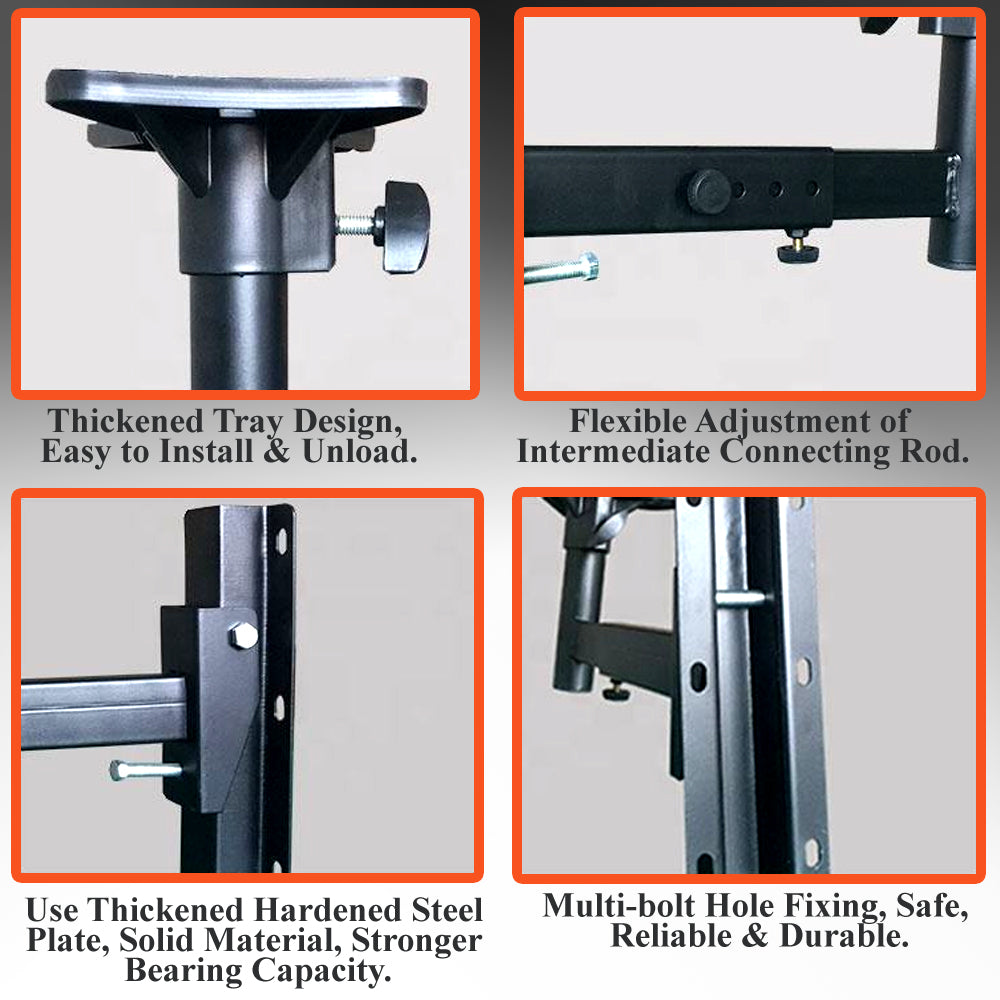 Thickened Tray Design, Easy to Install & Unload.

Flexible Adjustment of Intermediate Connecting Rod.

Use Thickened Hardened Steel Plate, Solid Material, Stronger Bearing Capacity.

Multi-bolt Hole Fixing, Safe, Reliable & Durable.