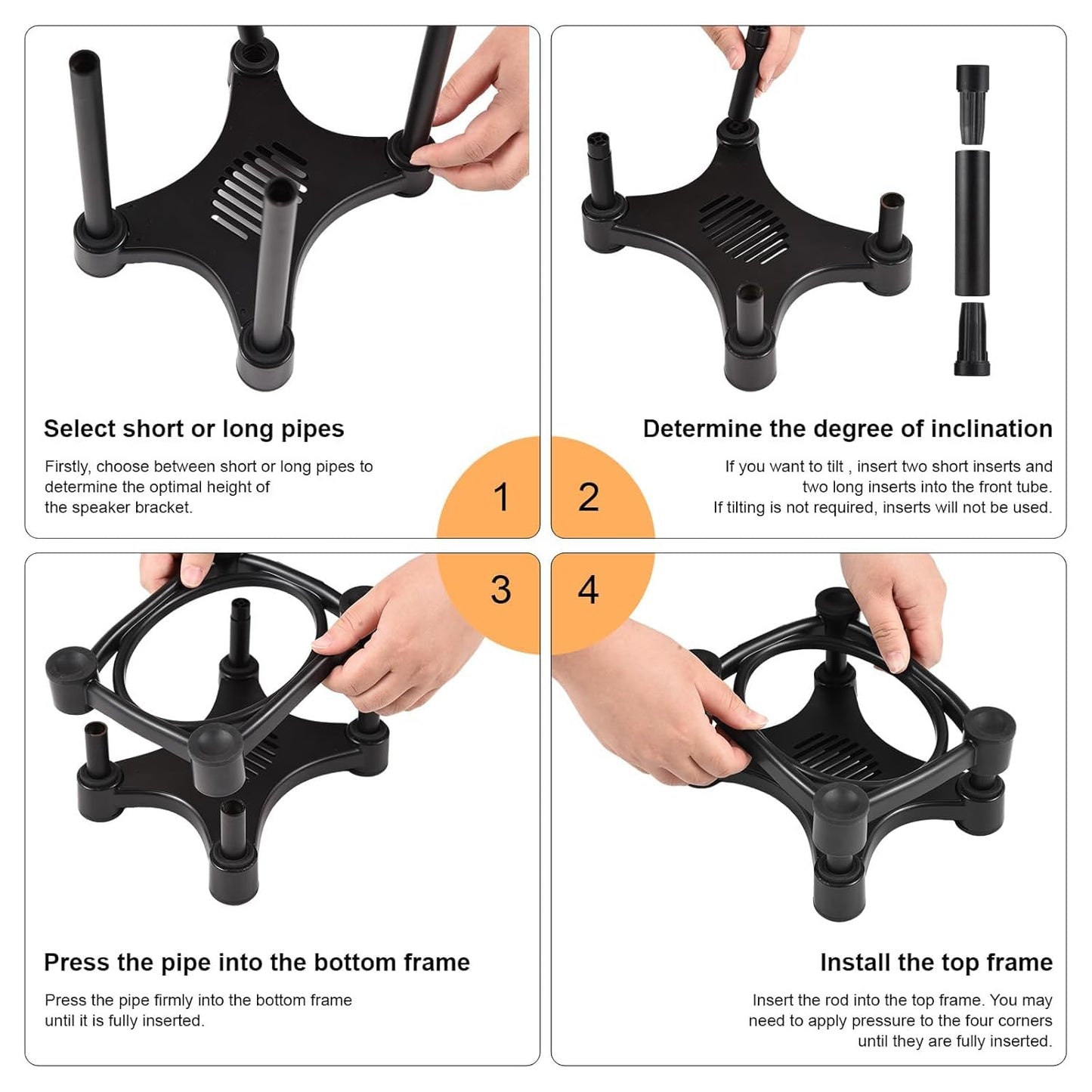 Select short or long pipes

Firstly, choose between short or long pipes to determine the optimal height of the speaker bracket.

1

Determine the degree of inclination

If you want to tilt , insert two short inserts and two long inserts into the front tube. If tilting is not required, inserts will not be used.

2

3

Press the pipe into the bottom frame

Press the pipe firmly into the bottom frame until it is fully inserted.

4

Install the top frame

Insert the rod into the top frame. You may need to apply pressure to the four corners until they are fully inserted.