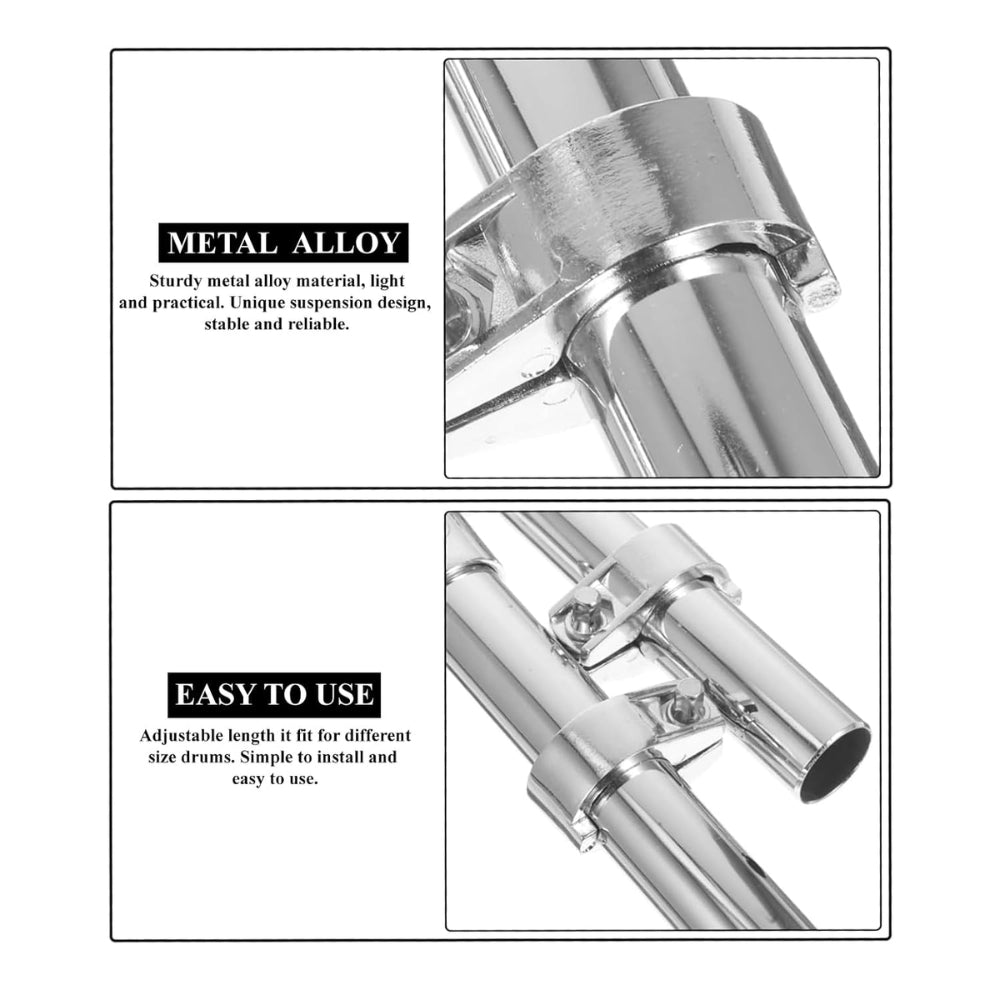 METAL ALLOY

Sturdy metal alloy material, light and practical. Unique suspension design, stable and reliable.

EASY TO USE

Adjustable length it fit for different size drums. Simple to install and easy to use.